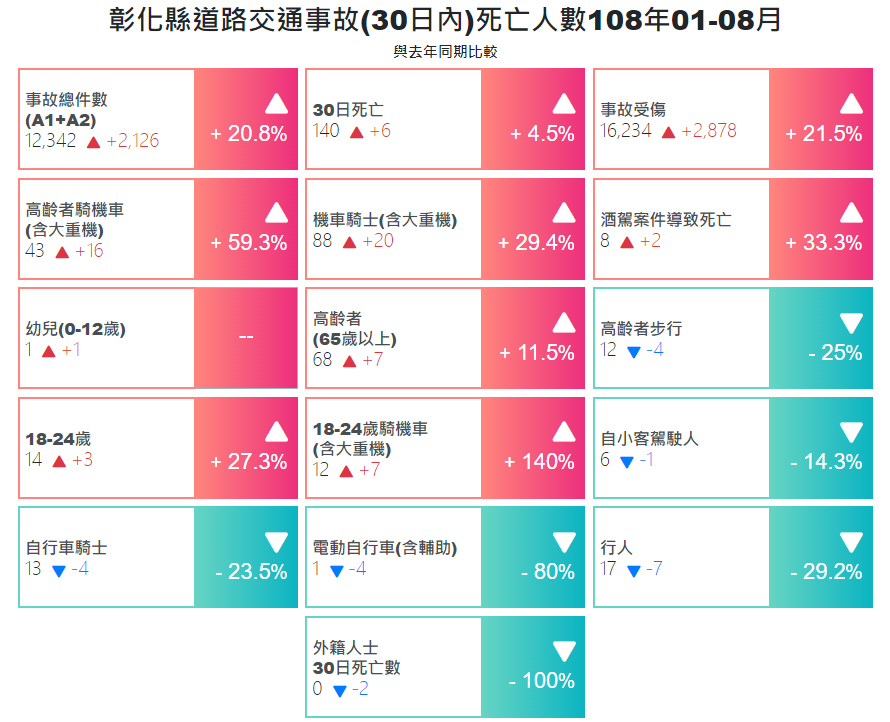 彰化縣道路交通事故(30日內)死亡人數108年01-08月
與去年同期比較

事故總件數
(A1+A2)
12,342 ▲ +2,126
▲
+ 20.8%

30日死亡
140 ▲ +6
▲
+ 4.5%

事故受傷
16,234 ▲ +2,878
▲
+ 21.5%

高齡者騎機車
(含大重機)
43 ▲ +16
▲
+ 59.3%

機車騎士(含大重機)
88 ▲ +20
▲
+ 29.4%

酒駕案件導致死亡
8 ▲ +2
▲
+ 33.3%

幼兒(0-12歲)
1 ▲ +1
--

高齡者
(65歲以上)
68 ▲ +7
▲
+ 11.5%

高齡者步行
12 ▼ -4
▼
- 25%

18-24歲
14 ▲ +3
▲
+ 27.3%

18-24歲騎機車
(含大重機)
12 ▲ +7
▲
+ 140%

自小客駕駛人
6 ▼ -1
▼
- 14.3%

自行車騎士
13 ▼ -4
▼
- 23.5%

電動自行車(含輔助)
1 ▼ -4
▼
- 80%

行人
17 ▼ -7
▼
- 29.2%

外籍人士
30日死亡數
0 ▼ -2
▼
- 100%